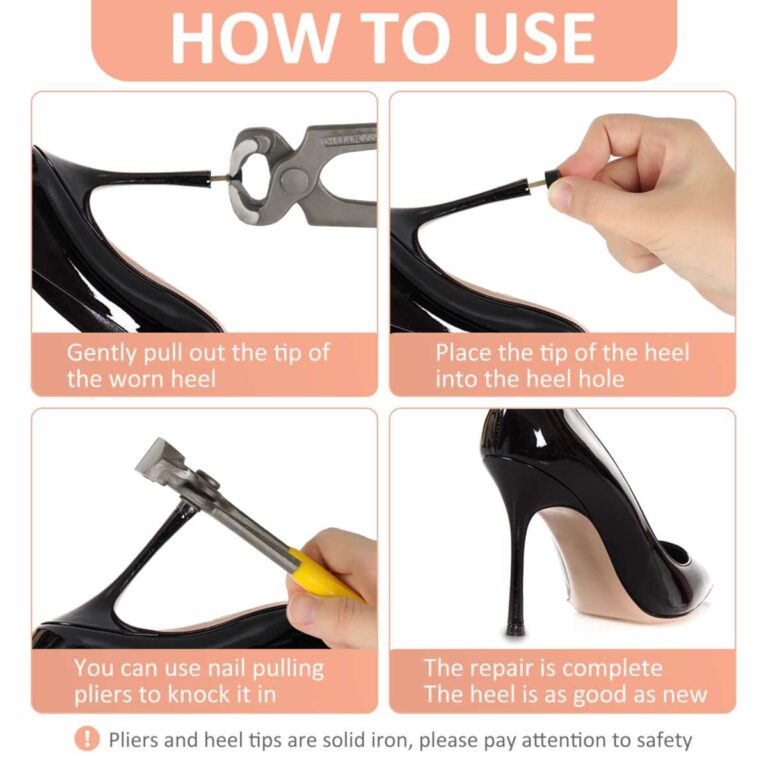 HOW TO USE

Gently pull out the tip of the worn heel

Place the tip of the heel into the heel hole

You can use nail pulling pliers to knock it in

The repair is complete
The heel is as good as new

! Pliers and heel tips are solid iron, please pay attention to safety