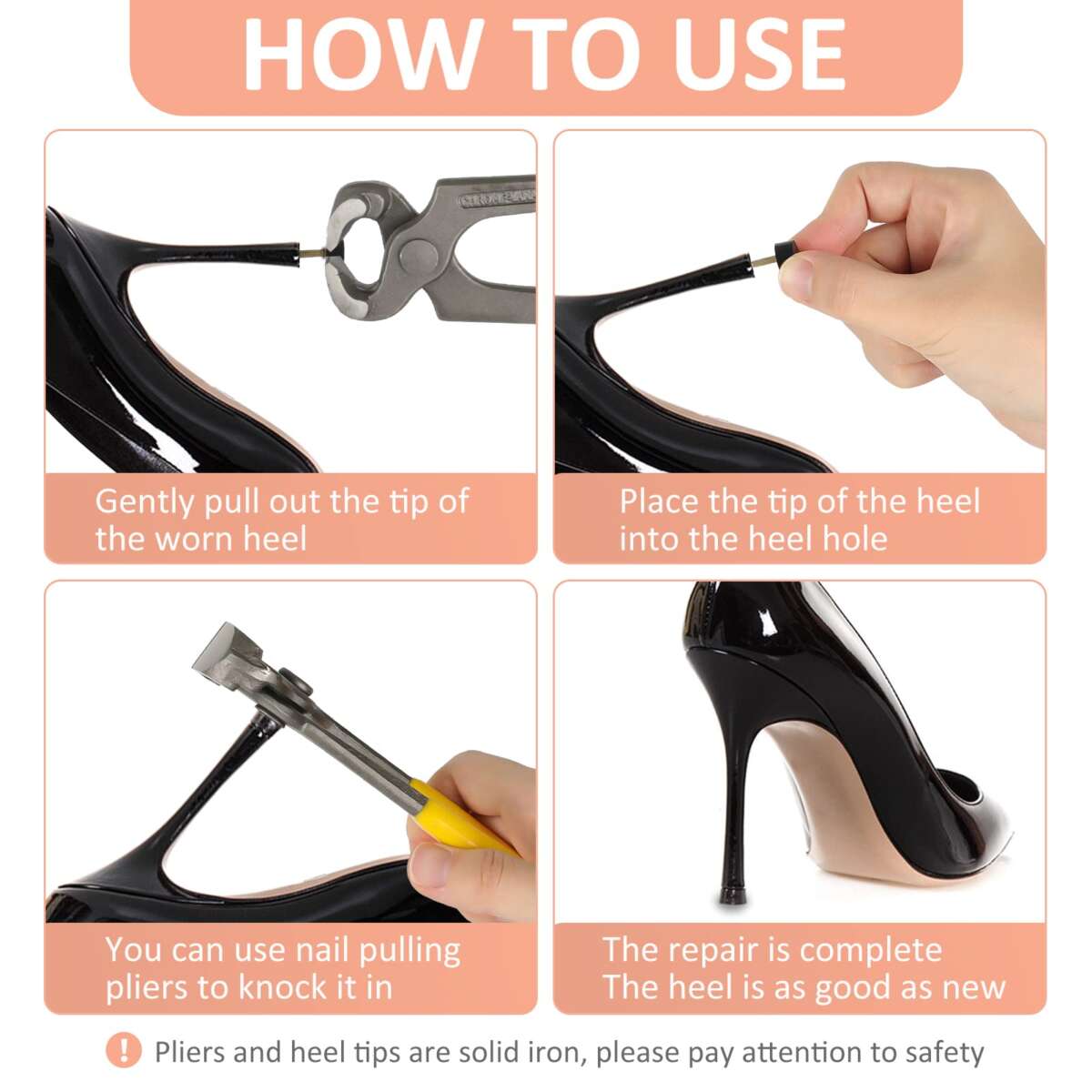 HOW TO USE

Gently pull out the tip of the worn heel

Place the tip of the heel into the heel hole

You can use nail pulling pliers to knock it in

The repair is complete
The heel is as good as new

! Pliers and heel tips are solid iron, please pay attention to safety